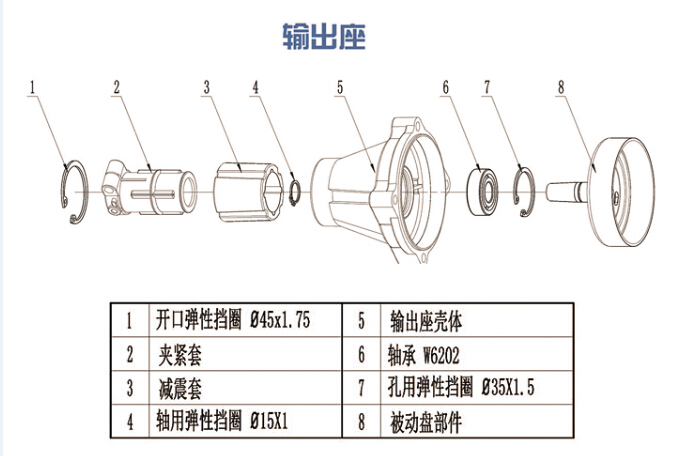 输出座

1 2 3 4 5 6 7 8

| 1 | 开口弹性挡圈 Ø45x1.75 | 5 | 输出座壳体 |
|---|---|---|---|
| 2 | 夹紧套 | 6 | 轴承 W6202 |
| 3 | 减震套 | 7 | 孔用弹性挡圈 Ø35X1.5 |
| 4 | 轴用弹性挡圈 Ø15X1 | 8 | 被动盘部件 |