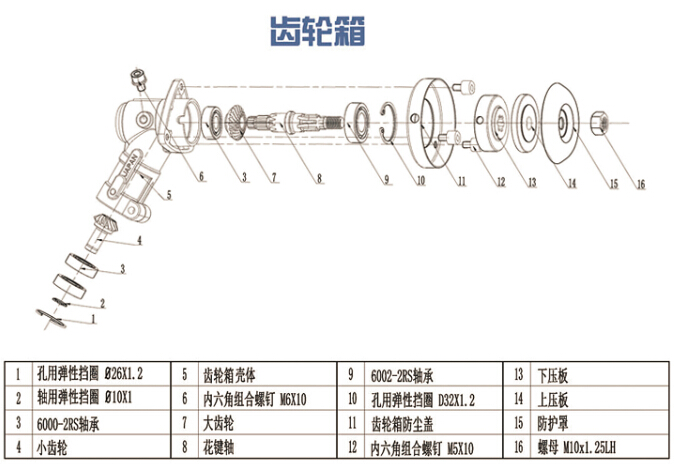 齿轮箱

JAPAN

6 3 7 8 9 10 11 12 13 14 15 16

5

4

3

2

1

| 1 | 孔用弹性挡圈 Ø26X1.2 | 5 | 齿轮箱壳体 | 9 | 6002-2RS轴承 | 13 | 下压板 |
|---|---|---|---|---|---|---|---|
| 2 | 轴用弹性挡圈 Ø10X1 | 6 | 内六角组合螺钉 M6X10 | 10 | 孔用弹性挡圈 D32X1.2 | 14 | 上压板 |
| 3 | 6000-2RS轴承 | 7 | 大齿轮 | 11 | 齿轮箱防尘盖 | 15 | 防护罩 |
| 4 | 小齿轮 | 8 | 花键轴 | 12 | 内六角组合螺钉 M5X10 | 16 | 螺母 M10x1.25LH |